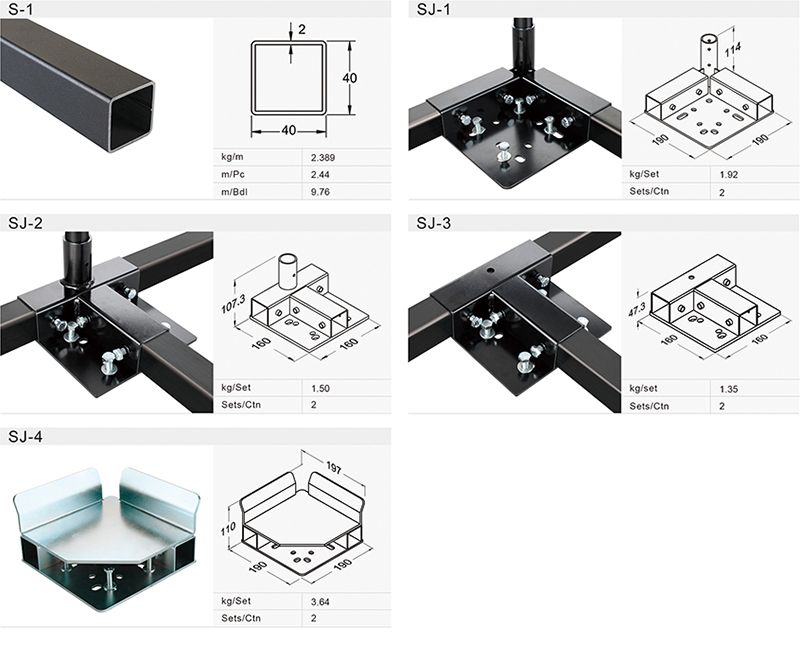 S-1

2
40
40

| kg/m | 2.389 |
|---|---|
| m/Pc | 2.44 |
| m/Bdl | 9.76 |

SJ-1

114
190
190

| kg/Set | 1.92 |
|---|---|
| Sets/Ctn | 2 |

SJ-2

107.3
160
160

| kg/Set | 1.50 |
|---|---|
| Sets/Ctn | 2 |

SJ-3

47.3
160
160

| kg/set | 1.35 |
|---|---|
| Sets/Ctn | 2 |

SJ-4

197
110
190
190

| kg/Set | 3.64 |
|---|---|
| Sets/Ctn | 2 |