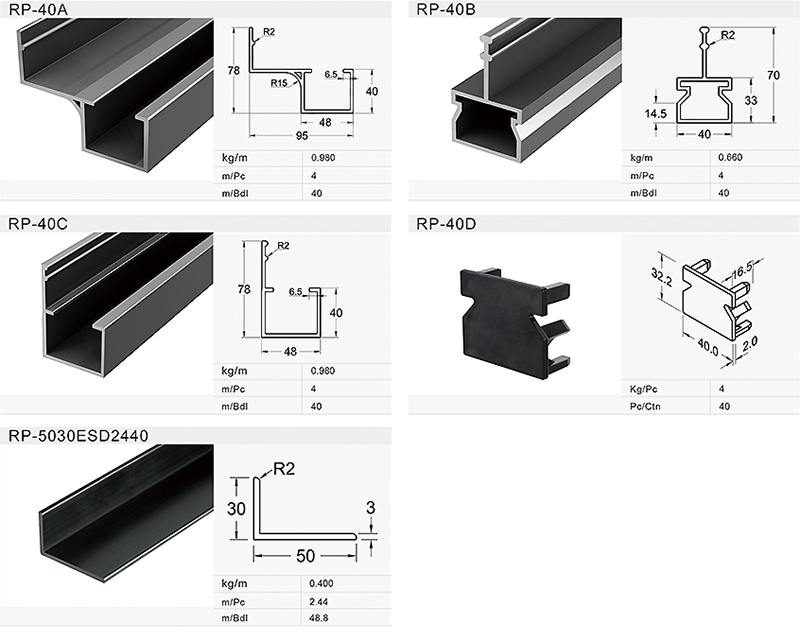 RP-40A

R2
78
R15
6.5
40
48
95

| kg/m | 0.980 |
|---|---|
| m/Pc | 4 |
| m/Bdl | 40 |

RP-40B

R2
70
33
14.5
40

| kg/m | 0.660 |
|---|---|
| m/Pc | 4 |
| m/Bdl | 40 |

RP-40C

R2
78
6.5
40
48

| kg/m | 0.980 |
|---|---|
| m/Pc | 4 |
| m/Bdl | 40 |

RP-40D

32.2
16.5
40.0
2.0

| Kg/Pc | 4 |
|---|---|
| Pc/Ctn | 40 |

RP-5030ESD2440

R2
30
3
50

| kg/m | 0.400 |
|---|---|
| m/Pc | 2.44 |
| m/Bdl | 48.8 |